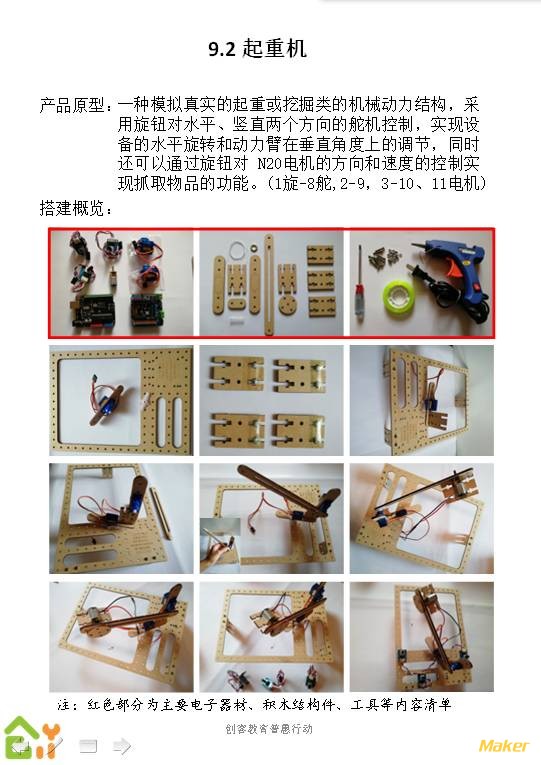 9.2 起重机

产品原型：一种模拟真实的起重或挖掘类的机械动力结构，采用旋钮对水平、竖直两个方向的舵机控制，实现设备的水平旋转和动力臂在垂直角度上的调节，同时还可以通过旋钮对 N20电机的方向和速度的控制实现抓取物品的功能。(1旋-8舵,2-9，3-10、11电机)

搭建概览：

注：红色部分为主要电子器材、积木结构件、工具等内容清单

创客教育普惠行动

Maker