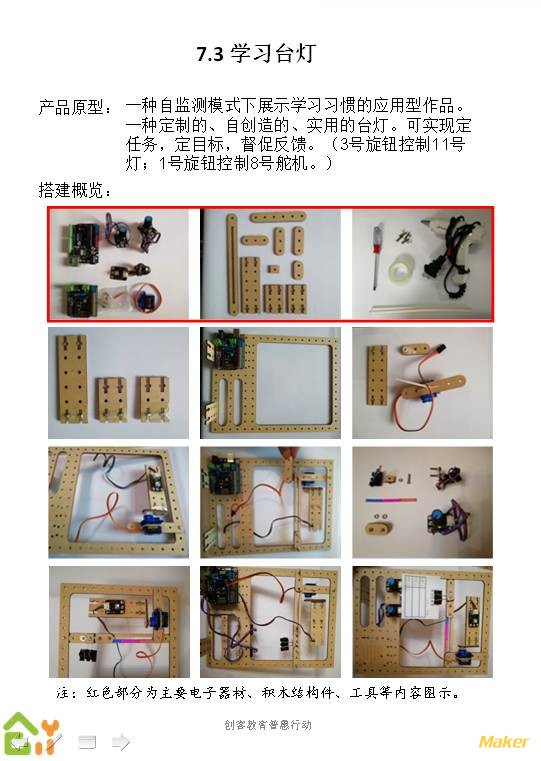 7.3 学习台灯

产品原型：一种自监测模式下展示学习习惯的应用型作品。一种定制的、自创造的、实用的台灯。可实现定任务，定目标，督促反馈。（3号旋钮控制11号灯；1号旋钮控制8号舵机。）

搭建概览：

注：红色部分为主要电子器材、积木结构件、工具等内容图示。

创客教育普惠行动

Maker